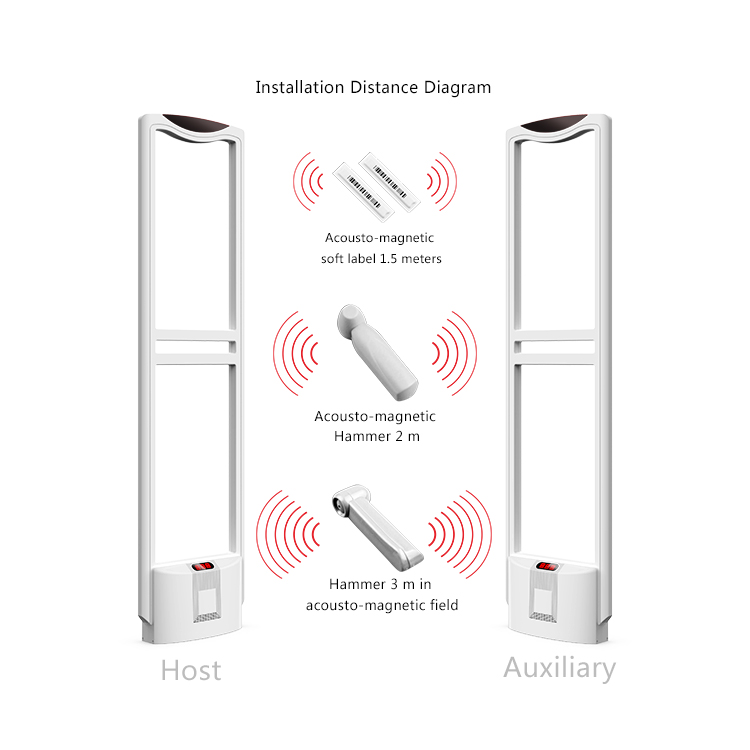 Installation Distance Diagram

Acousto-magnetic soft label 1.5 meters

Acousto-magnetic Hammer 2 m

Hammer 3 m in acousto-magnetic field

Host

Auxiliary