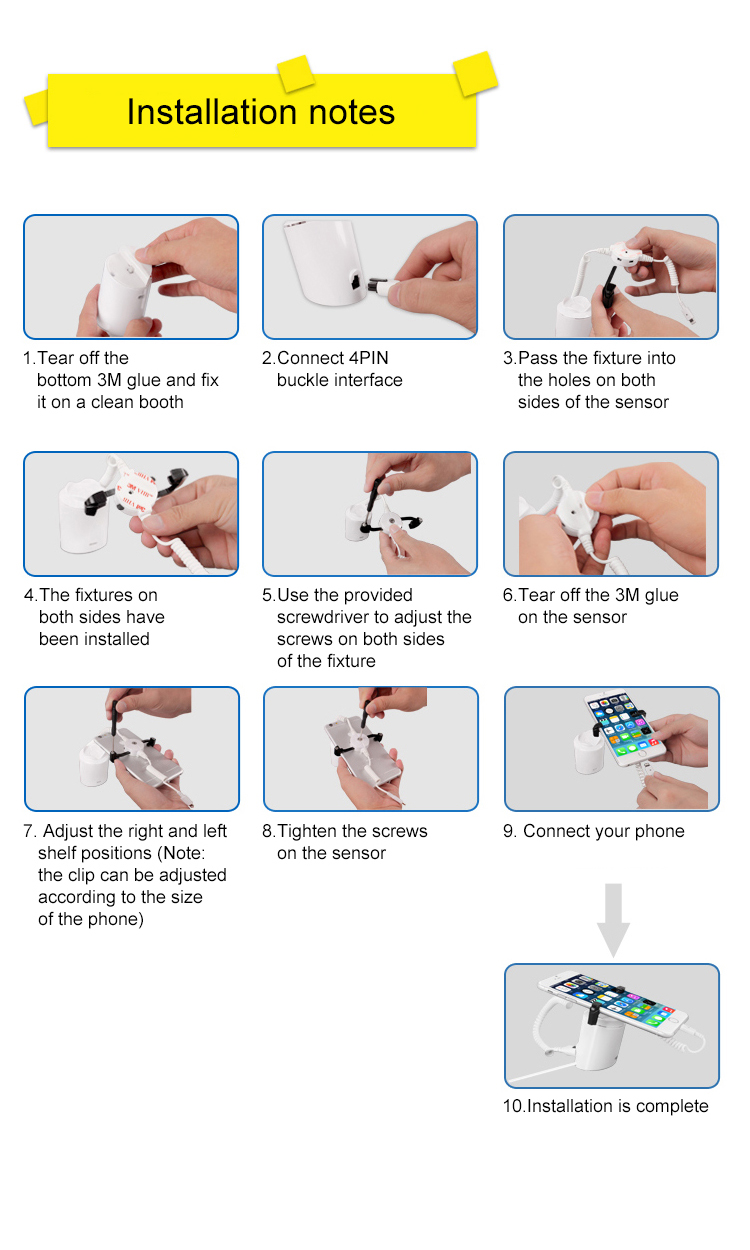 Installation notes

1.Tear off the bottom 3M glue and fix it on a clean booth

2.Connect 4PIN buckle interface

3.Pass the fixture into the holes on both sides of the sensor

4.The fixtures on both sides have been installed

5.Use the provided screwdriver to adjust the screws on both sides of the fixture

6.Tear off the 3M glue on the sensor

7. Adjust the right and left shelf positions (Note: the clip can be adjusted according to the size of the phone)

8.Tighten the screws on the sensor

9. Connect your phone

10.Installation is complete