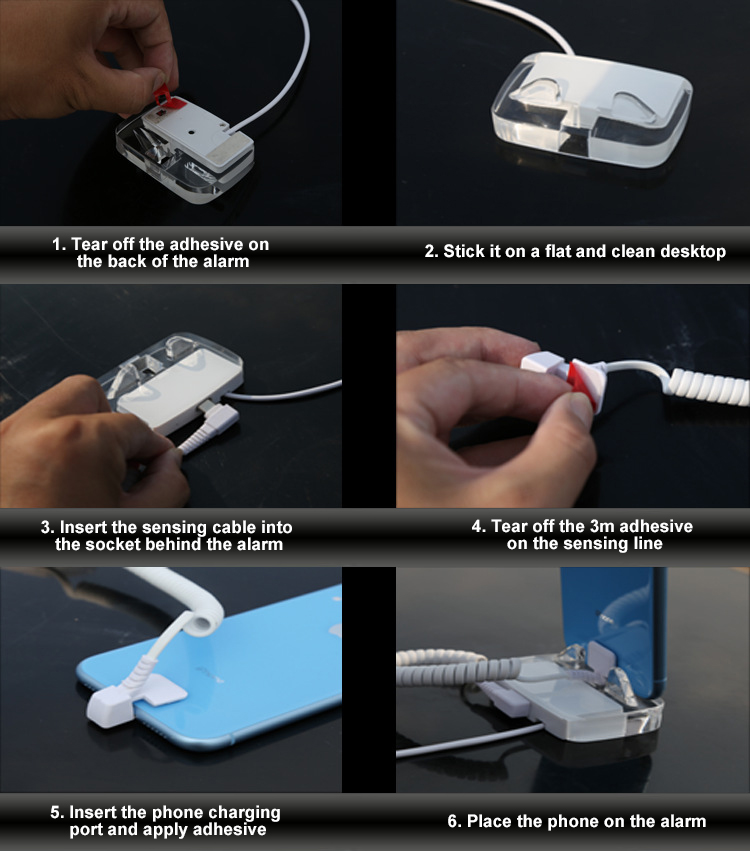 1. Tear off the adhesive on the back of the alarm

2. Stick it on a flat and clean desktop

3. Insert the sensing cable into the socket behind the alarm

4. Tear off the 3m adhesive on the sensing line

5. Insert the phone charging port and apply adhesive

6. Place the phone on the alarm