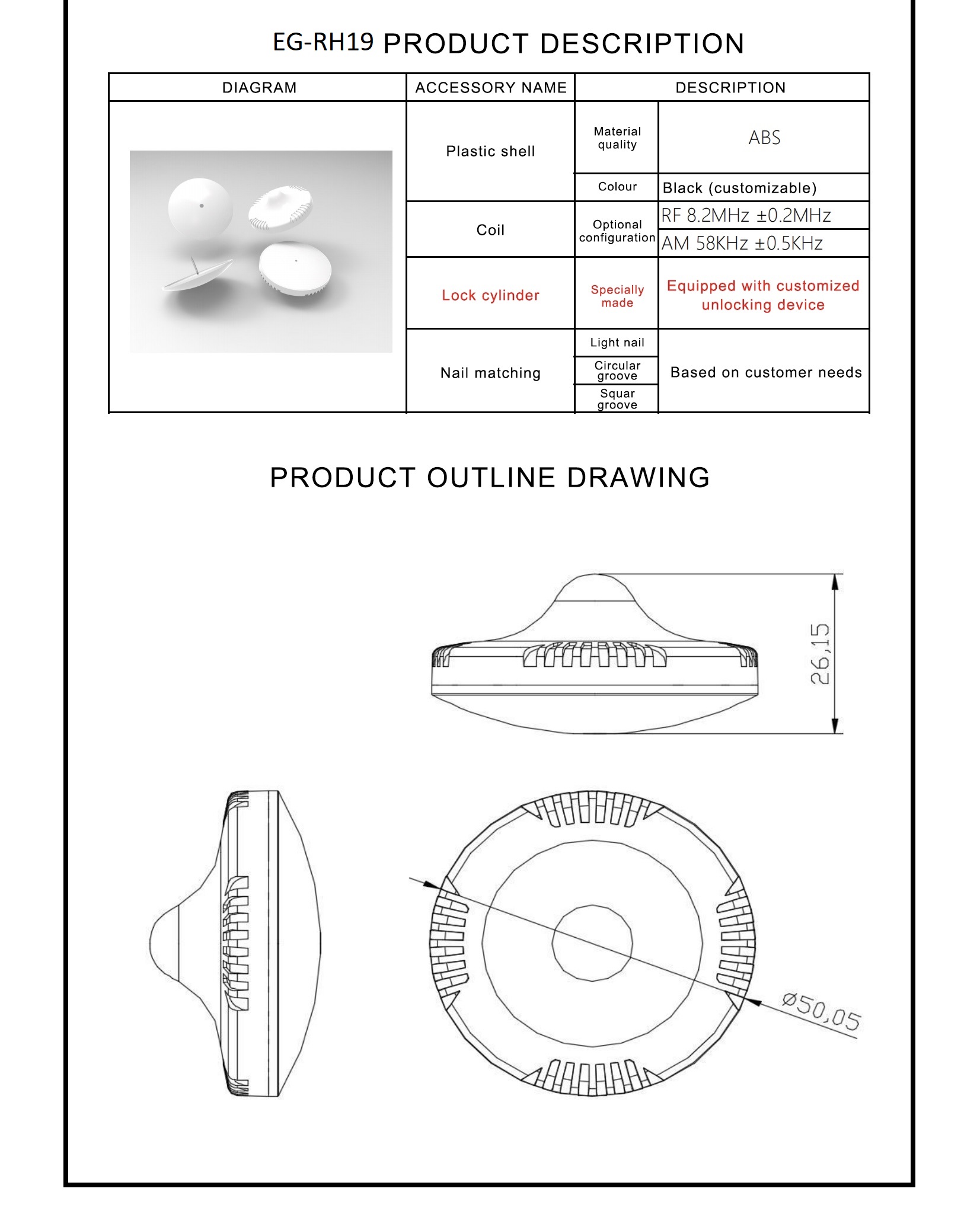 EG-RH19 PRODUCT DESCRIPTION

| DIAGRAM | ACCESSORY NAME | DESCRIPTION | |
|---|---|---|---|
| | Plastic shell | Material quality | ABS |
| | | Colour | Black (customizable) |
| | Coil | Optional configuration | RF 8.2MHz ±0.2MHz |
| | | | AM 58KHz ±0.5KHz |
| | Lock cylinder | Specially made | Equipped with customized unlocking device |
| | Nail matching | Light nail | Based on customer needs |
| | | Circular groove | |
| | | Squar groove | |

PRODUCT OUTLINE DRAWING

26,15

Ø50,05